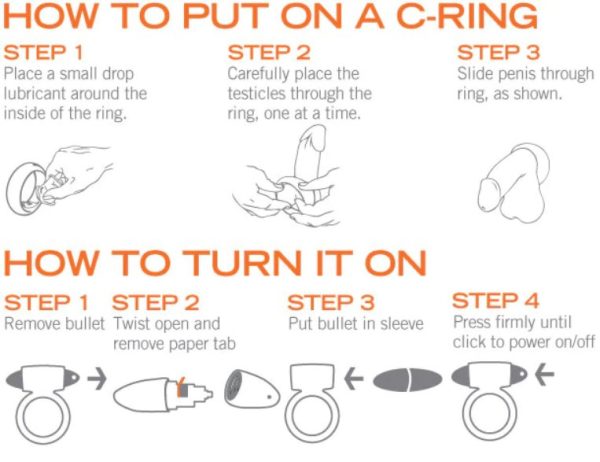 HOW TO PUT ON A C-RING

STEP 1
Place a small drop lubricant around the inside of the ring.

STEP 2
Carefully place the testicles through the ring, one at a time.

STEP 3
Slide penis through ring, as shown.

HOW TO TURN IT ON

STEP 1
Remove bullet

STEP 2
Twist open and remove paper tab

STEP 3
Put bullet in sleeve

STEP 4
Press firmly until click to power on/off